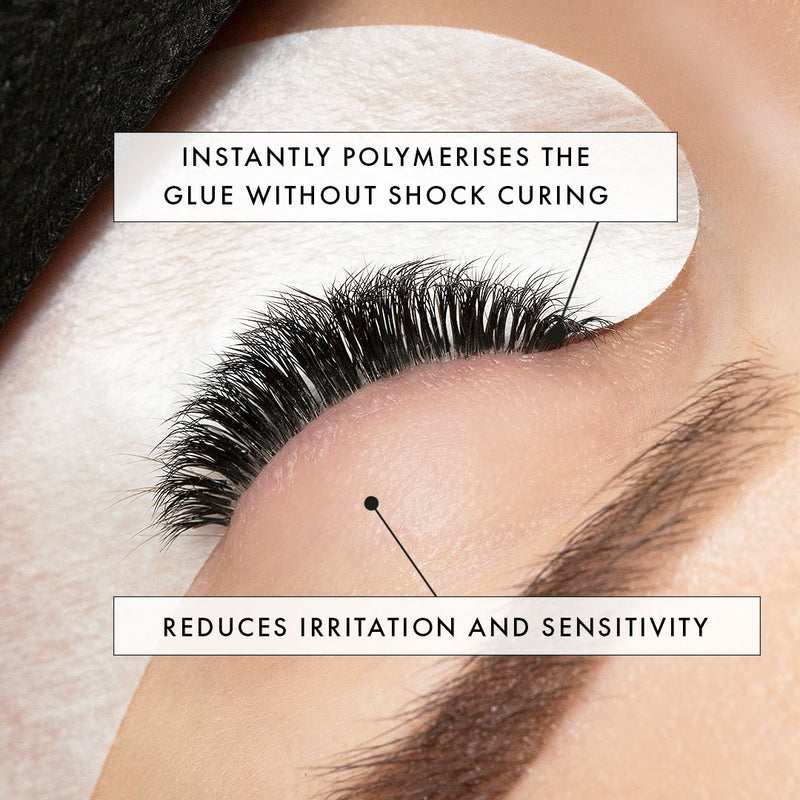 INSTANTLY POLYMERISES THE GLUE WITHOUT SHOCK CURING

REDUCES IRRITATION AND SENSITIVITY